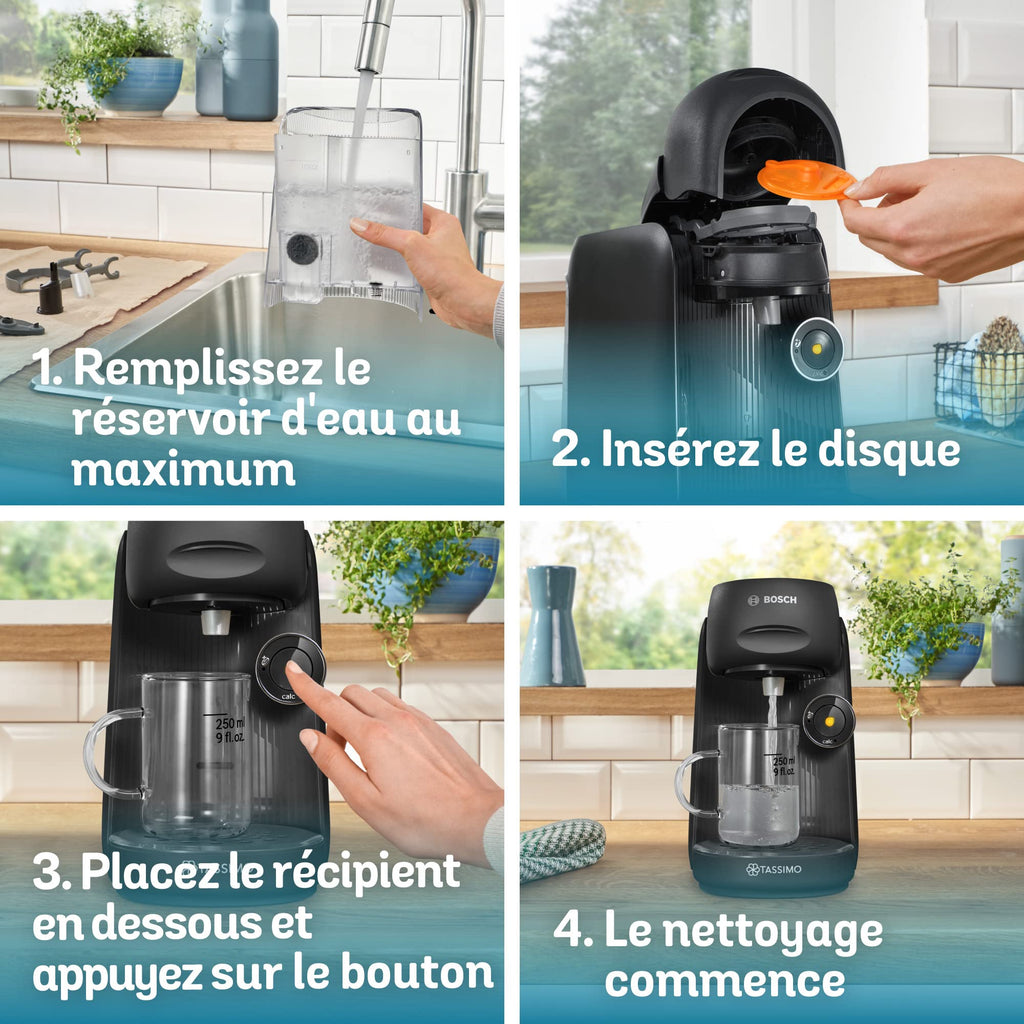 1. Remplissez le réservoir d'eau au maximum

2. Insérez le disque

250 ml
9 fl.oz.

calc

3. Placez le récipient en dessous et appuyez sur le bouton

BOSCH

250 ml
9 fl.oz.

TASSIMO

4. Le nettoyage commence